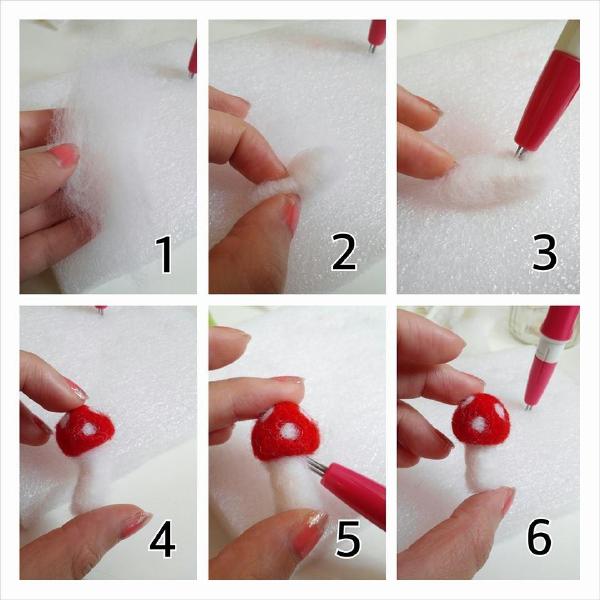 1

2

3

4

5

6