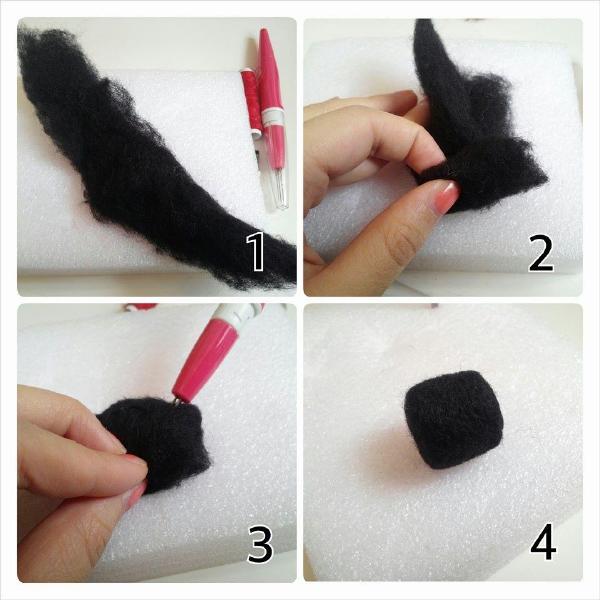 1

2

3

4