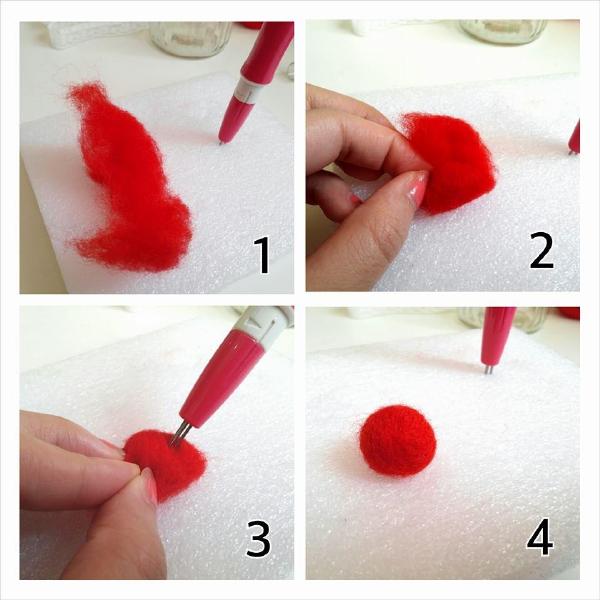 1

2

3

4